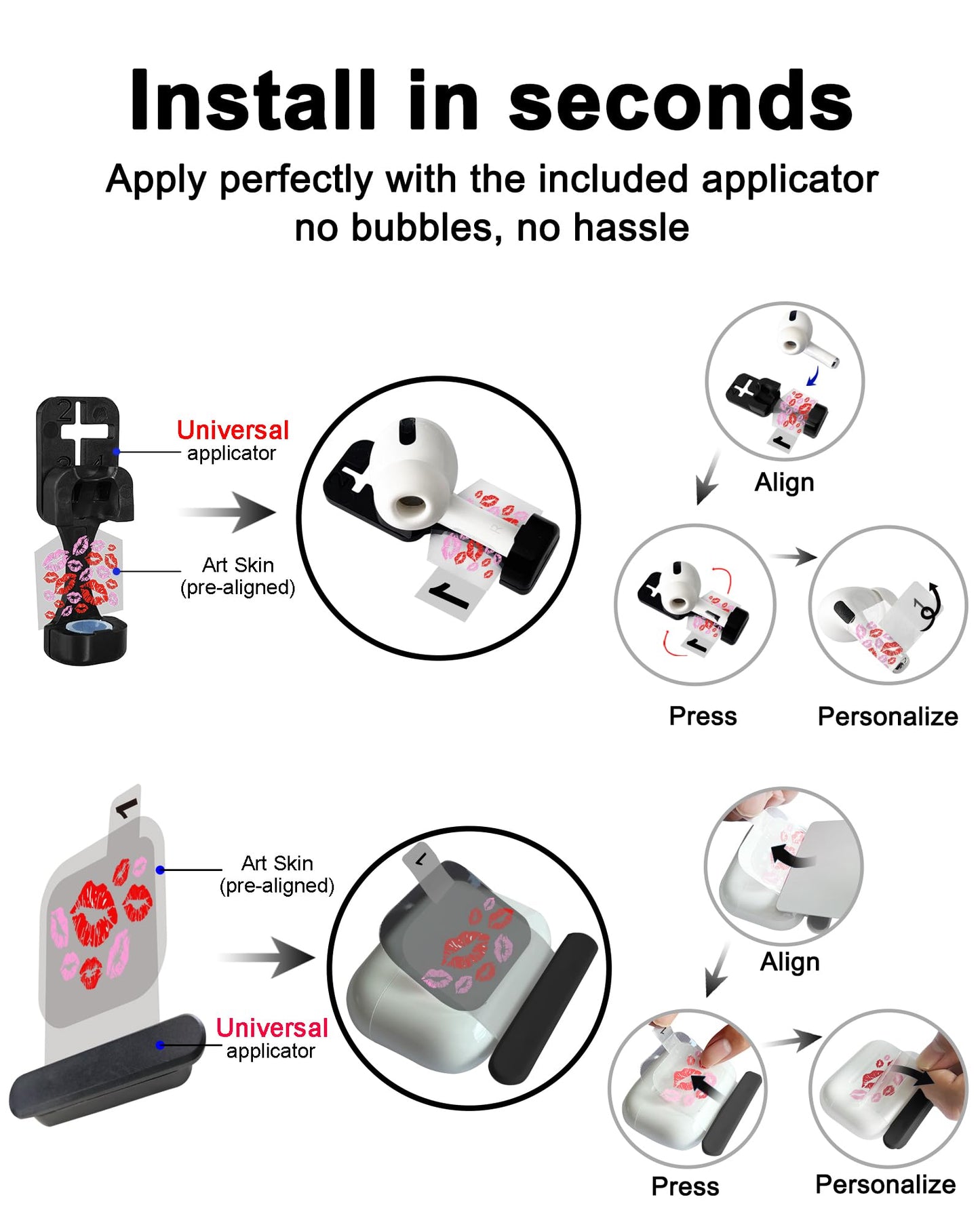 Install in seconds

Apply perfectly with the included applicator no bubbles, no hassle

Universal applicator

Art Skin (pre-aligned)

Align

Press

Personalize

Art Skin (pre-aligned)

Universal applicator

Align

Press

Personalize